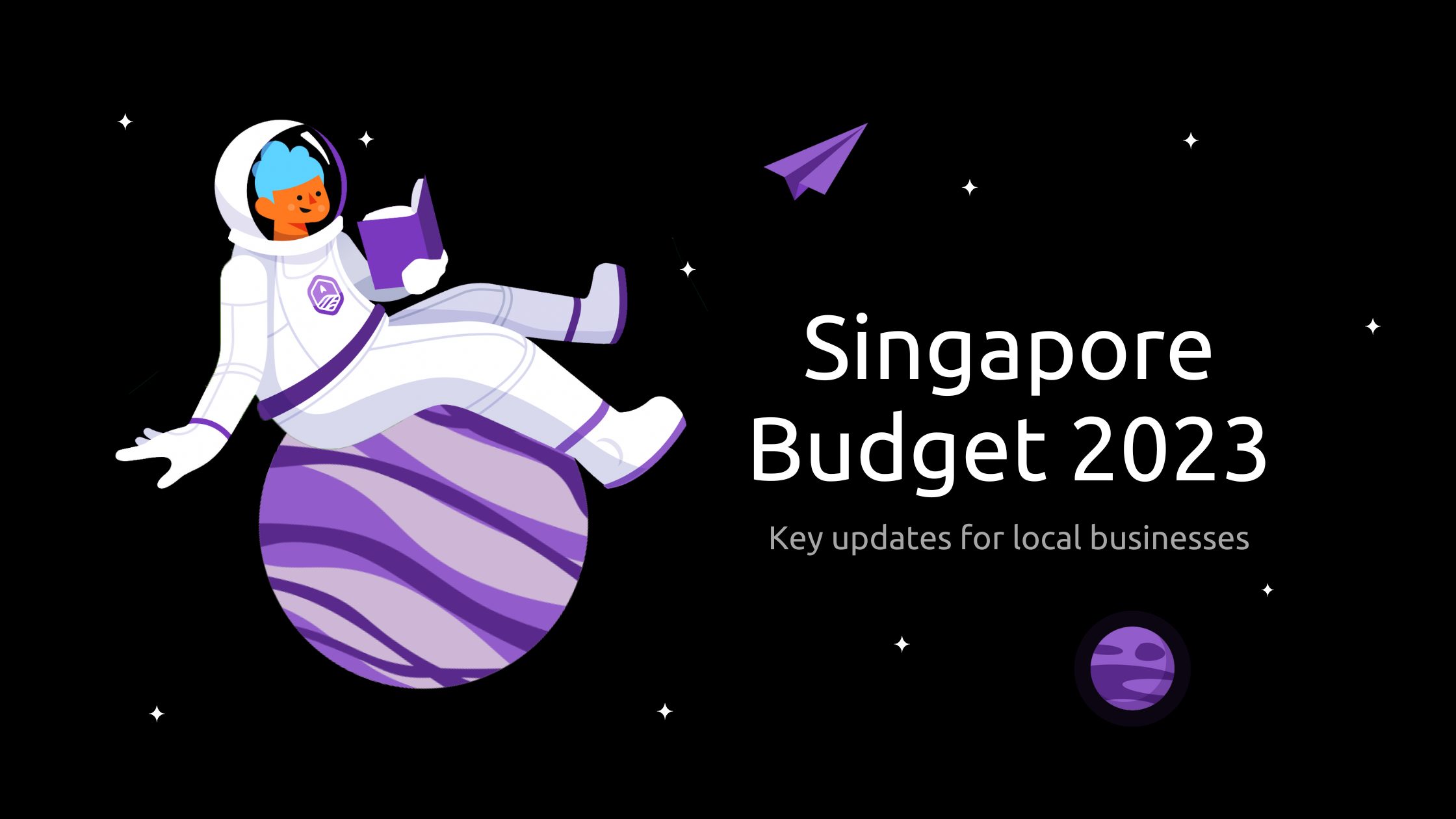 Singapore Budget 2023

Key updates for local businesses