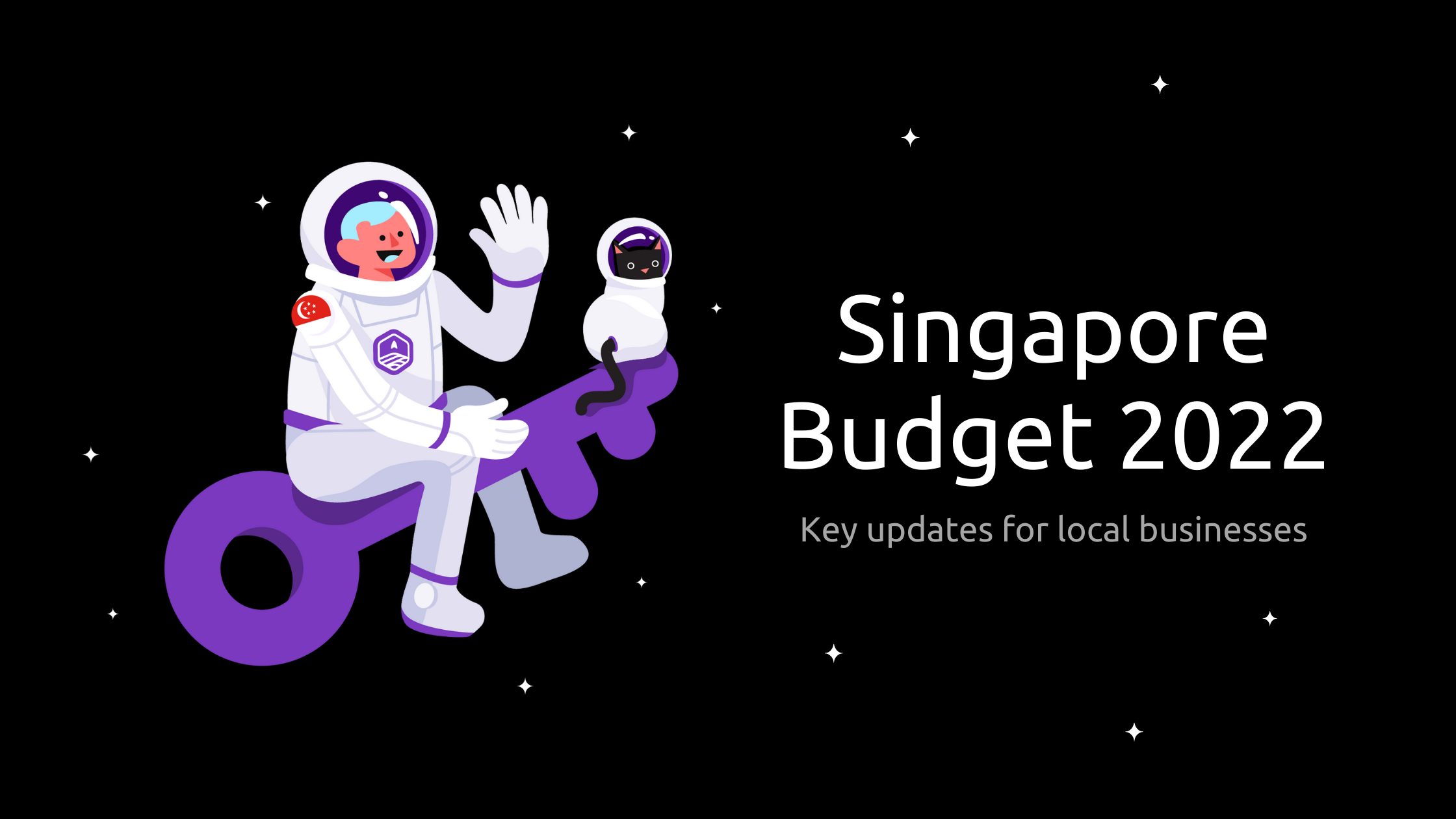 Singapore Budget 2022

Key updates for local businesses